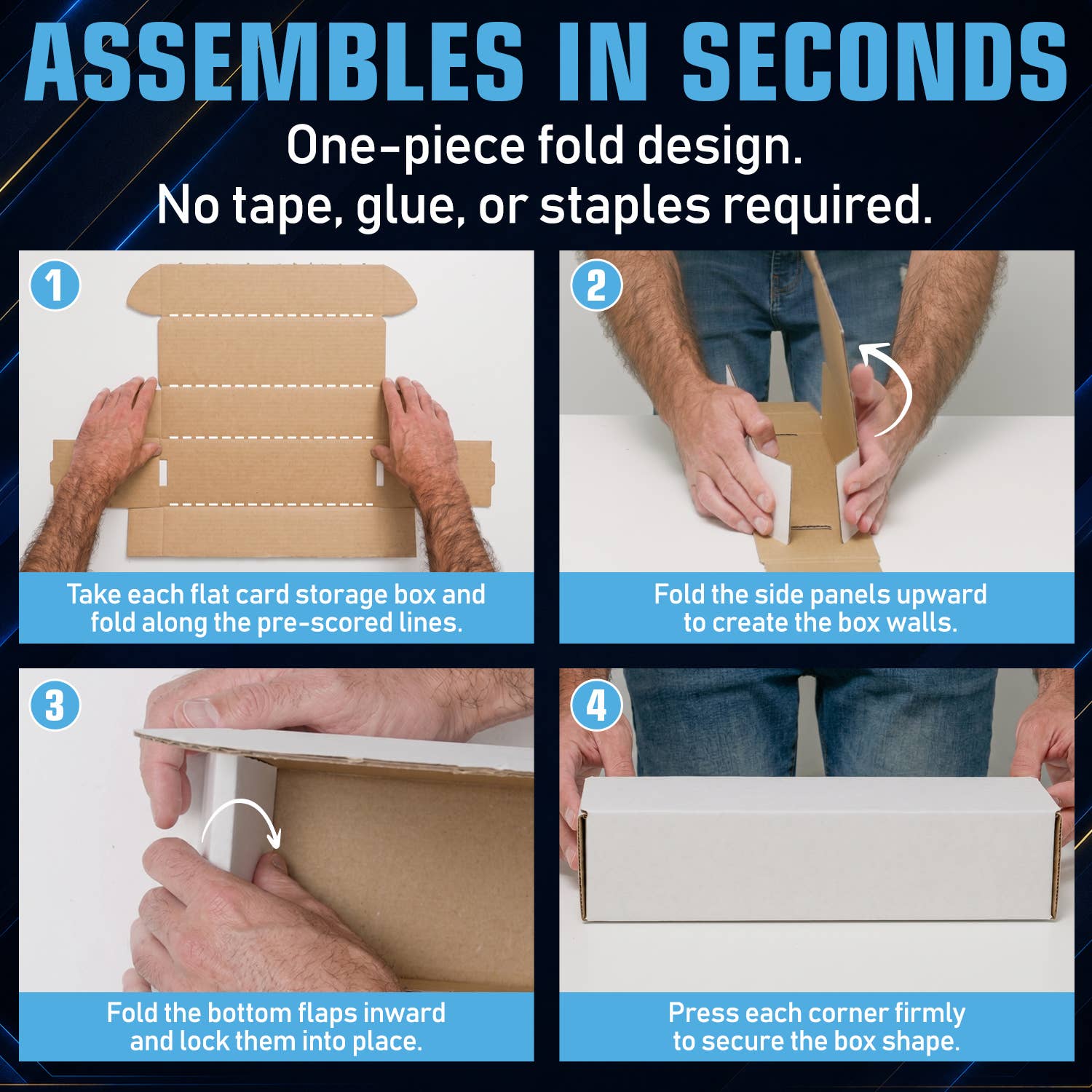 ASSEMBLES IN SECONDS

One-piece fold design.
No tape, glue, or staples required.

1

Take each flat card storage box and fold along the pre-scored lines.

2

Fold the side panels upward to create the box walls.

3

Fold the bottom flaps inward and lock them into place.

4

Press each corner firmly to secure the box shape.